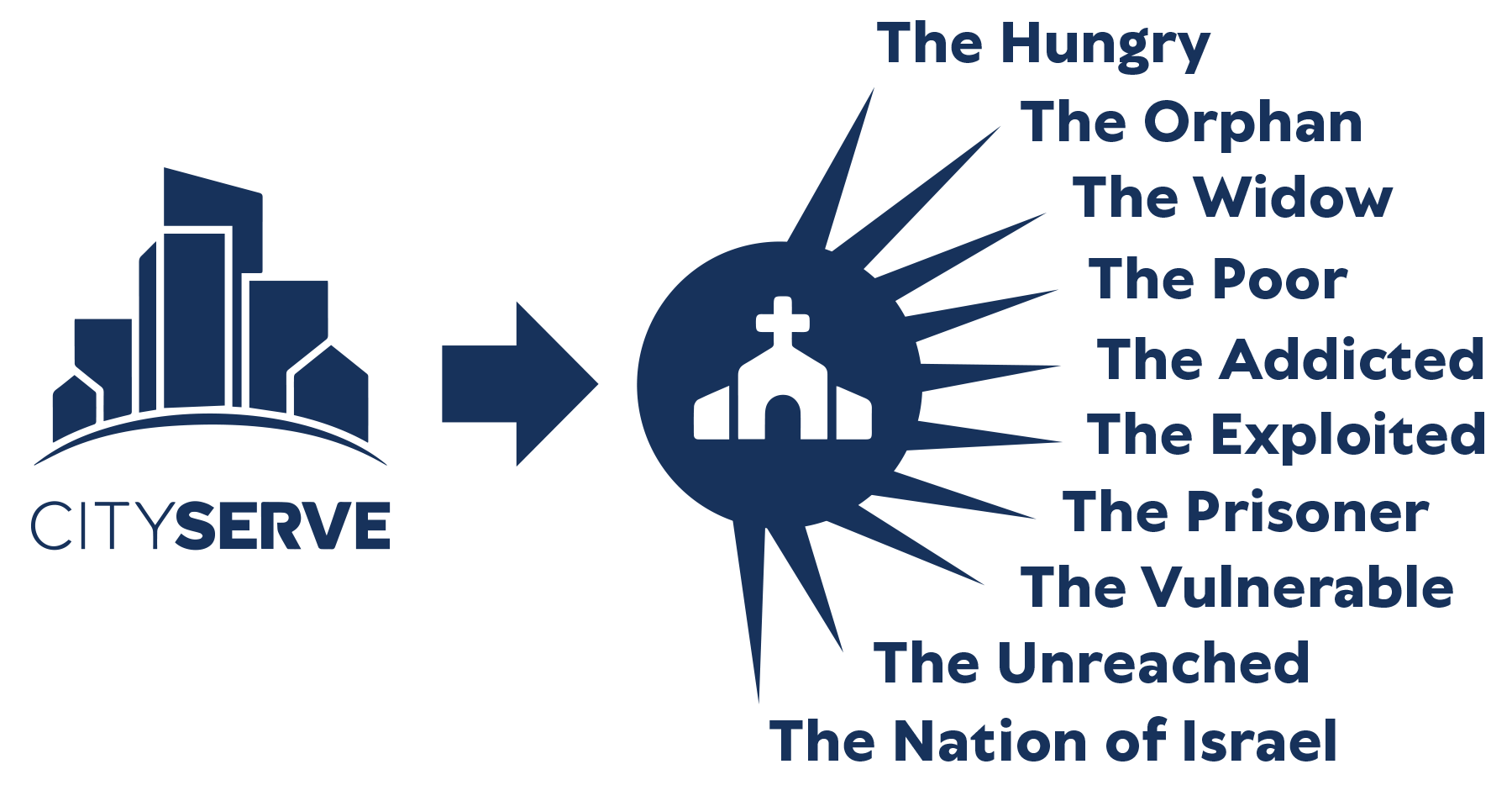 CITYSERVE

The Hungry
The Orphan
The Widow
The Poor
The Addicted
The Exploited
The Prisoner
The Vulnerable
The Unreached
The Nation of Israel